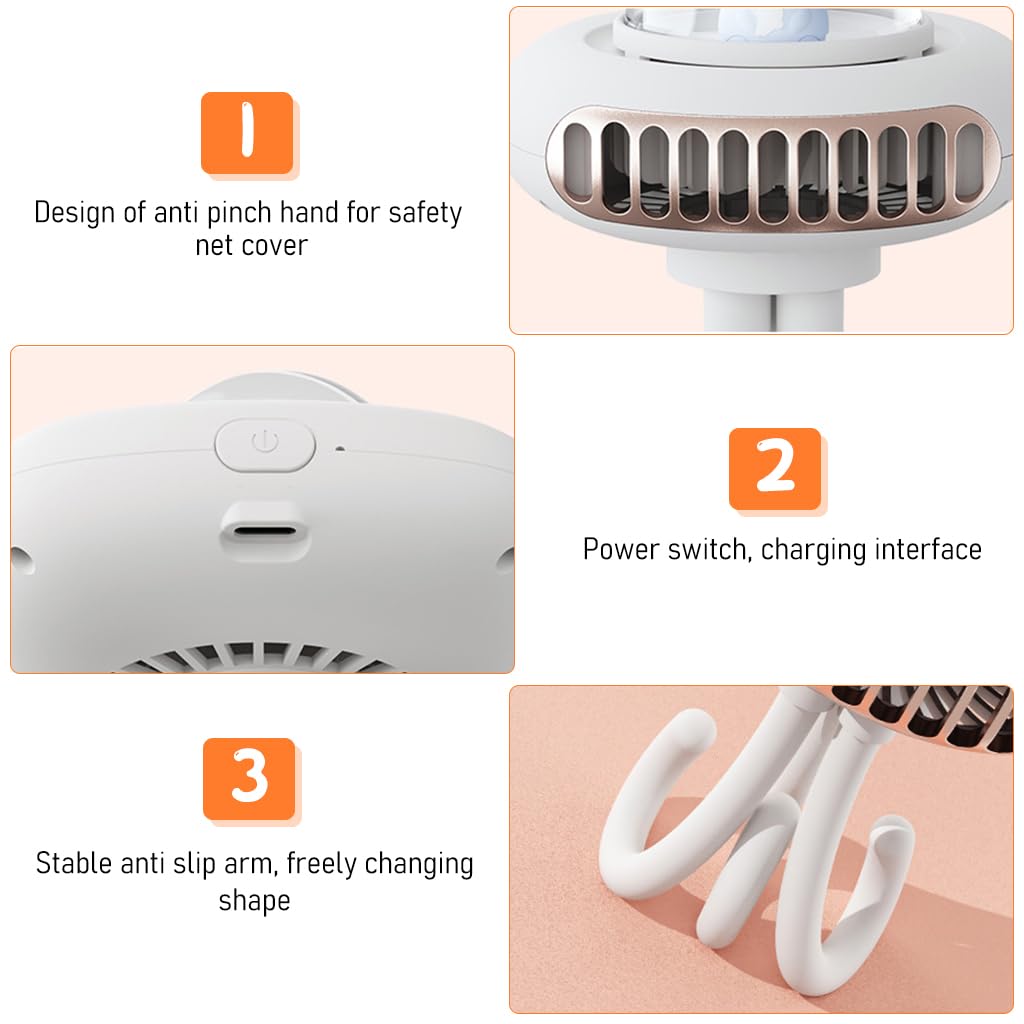 1

Design of anti pinch hand for safety net cover

2

Power switch, charging interface

3

Stable anti slip arm, freely changing shape